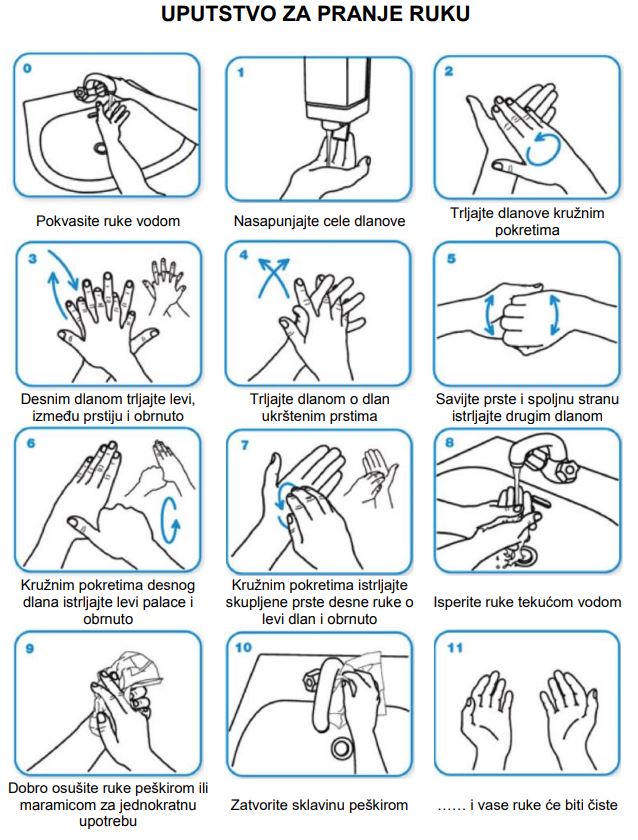 UPUTSTVO ZA PRANJE RUKU

0

Pokvasite ruke vodom

1

Nasapunjajte cele dlanove

2

Trljajte dlanove kružnim pokretima

3

Desnim dlanom trljajte levi, između prstiju i obrnuto

4

Trljajte dlanom o dlan ukrštenim prstima

5

Savijte prste i spoljnu stranu istrljajte drugim dlanom

6

Kružnim pokretima desnog dlana istrljajte levi palace i obrnuto

7

Kružnim pokretima istrljajte skupljene prste desne ruke o levi dlan i obrnuto

8

Isperite ruke tekućom vodom

9

Dobro osušite ruke peškirom ili maramicom za jednokratnu upotrebu

10

Zatvorite sklavinu peškirom

11

…… i vase ruke će biti čiste